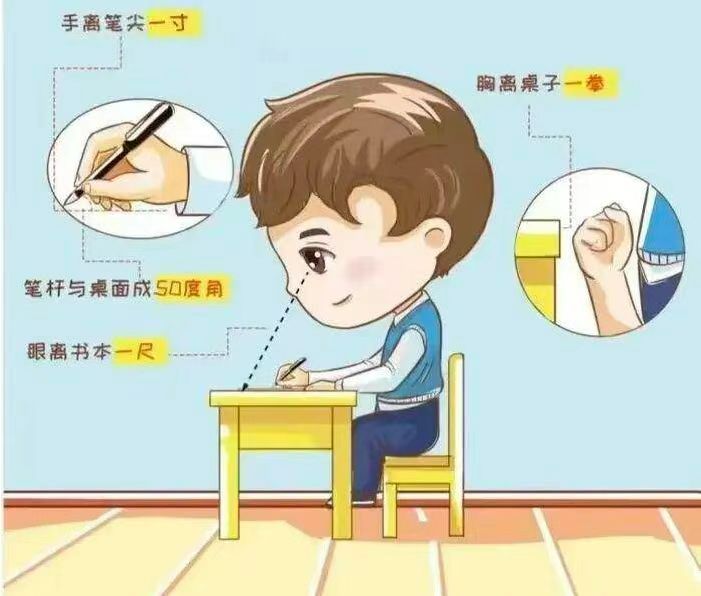 手离笔尖一寸

胸离桌子一拳

笔杆与桌面成50度角

眼离书本一尺